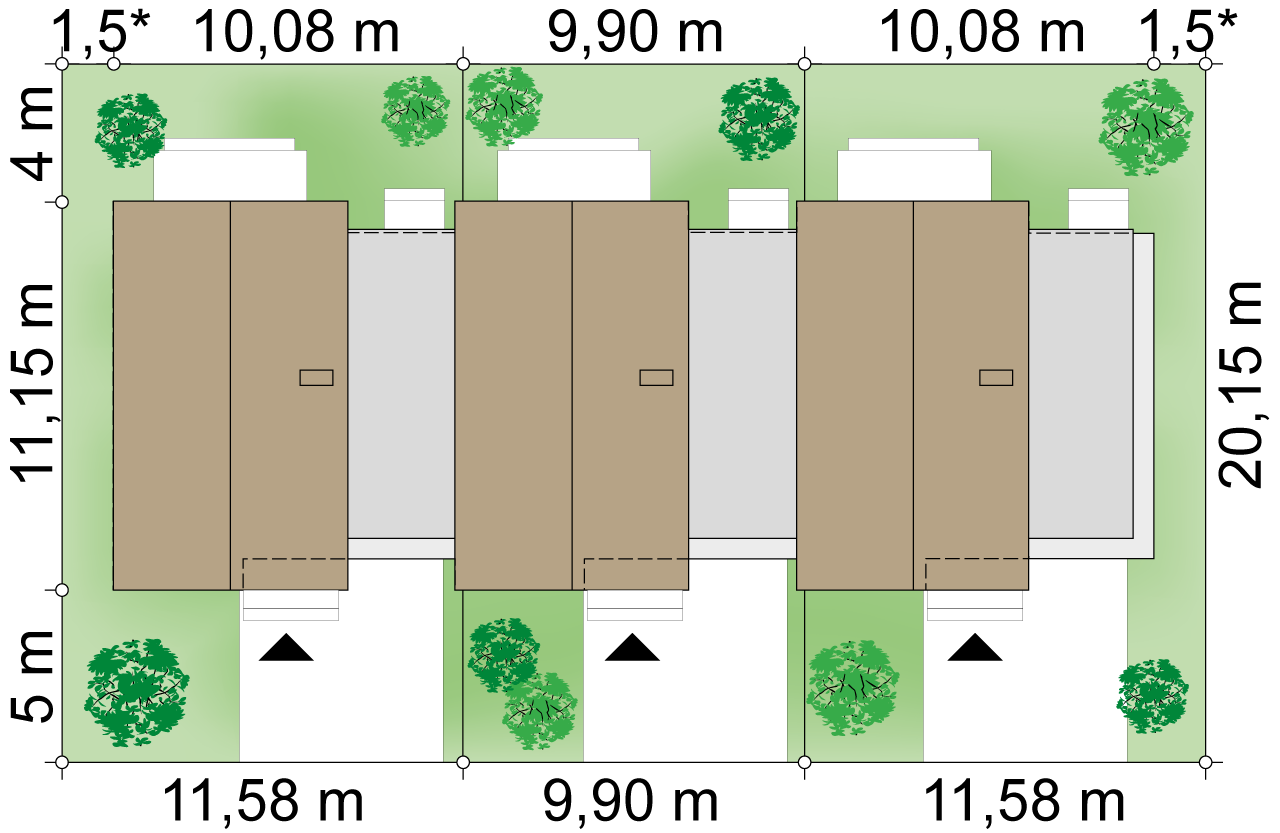 1,5* 10,08 m 9,90 m 10,08 m 1,5*

4 m

11,15 m

5 m

20,15 m

11,58 m 9,90 m 11,58 m