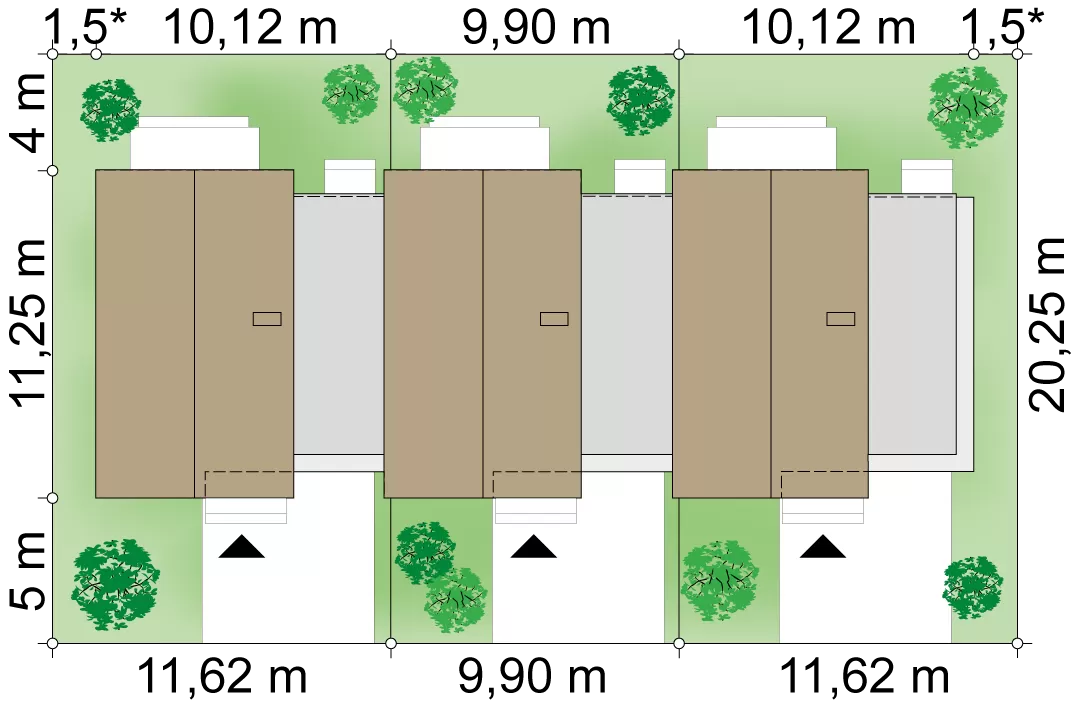 1,5* 10,12 m 9,90 m 10,12 m 1,5*

4 m

11,25 m

5 m

20,25 m

11,62 m 9,90 m 11,62 m